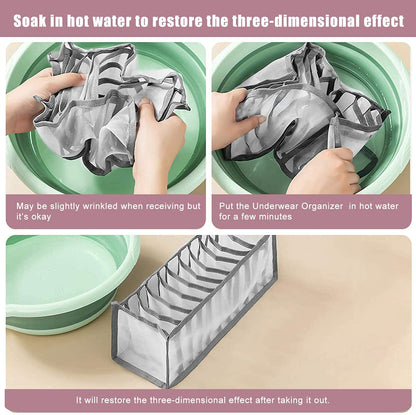 Soak in hot water to restore the three-dimensional effect

May be slightly wrinkled when receiving but it's okay

Put the Underwear Organizer in hot water for a few minutes

It will restore the three-dimensional effect after taking it out.