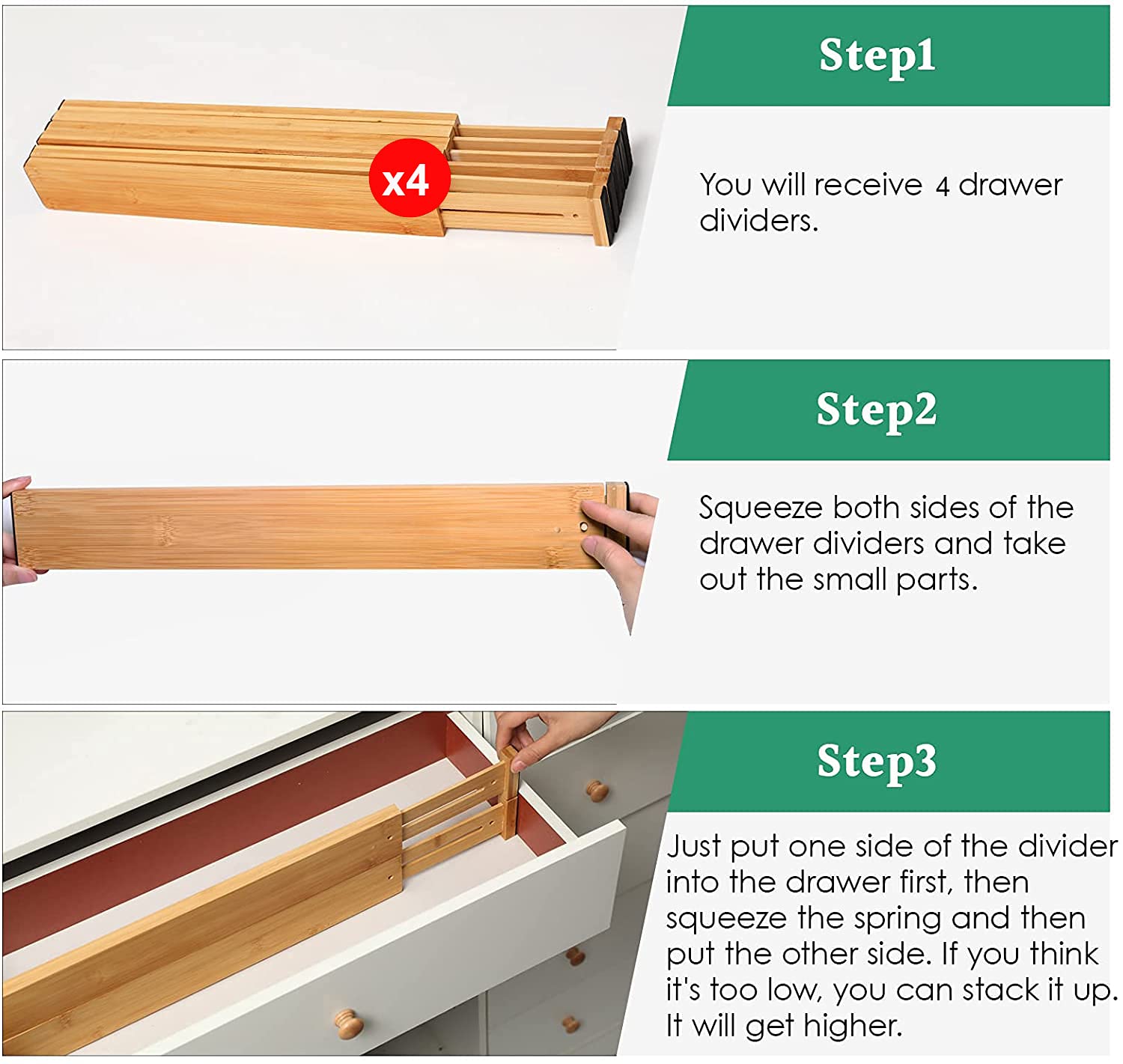 x4

Step1

You will receive 4 drawer dividers.

Step2

Squeeze both sides of the drawer dividers and take out the small parts.

Step3

Just put one side of the divider into the drawer first, then squeeze the spring and then put the other side. If you think it's too low, you can stack it up. It will get higher.