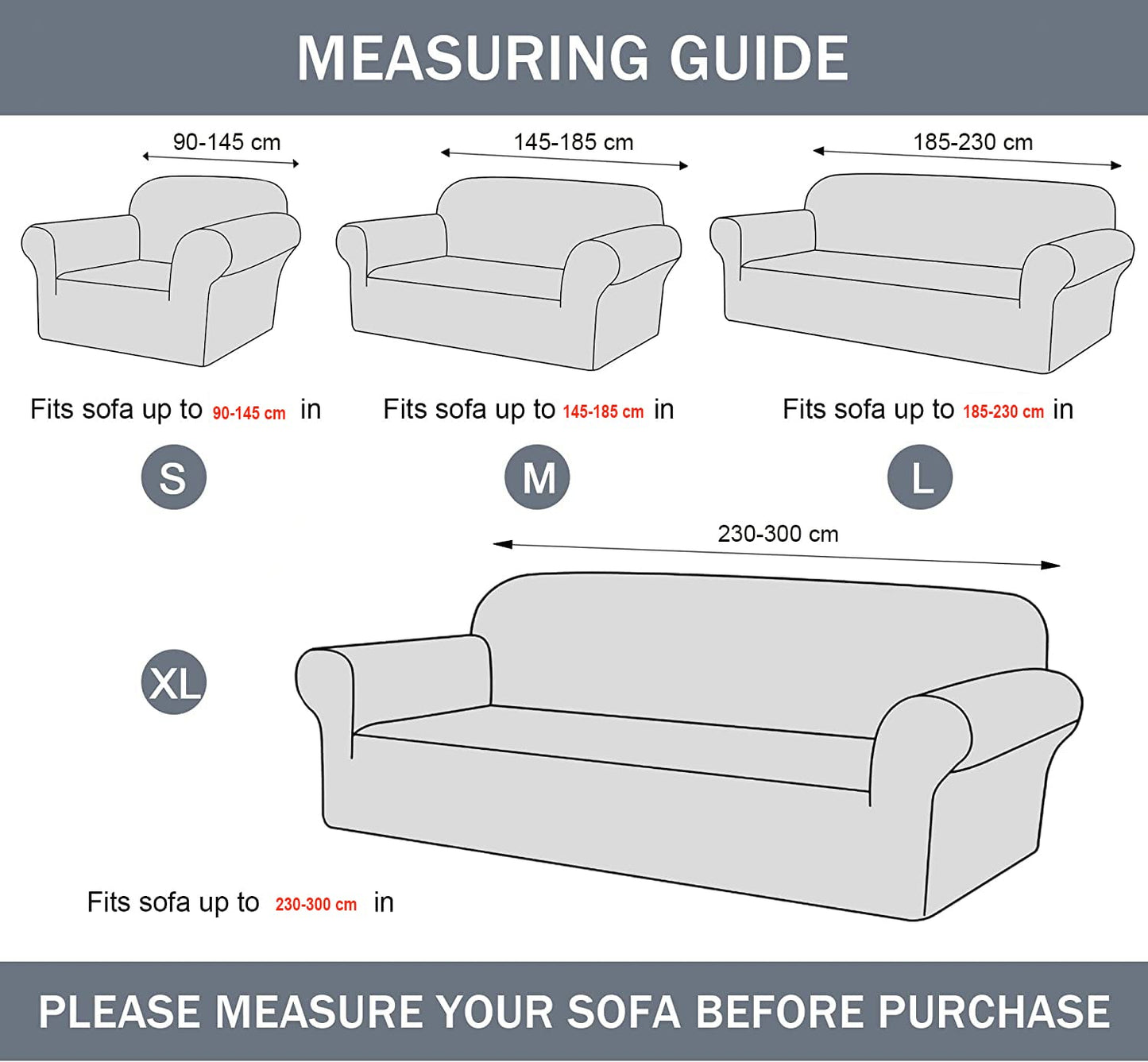 MEASURING GUIDE

90-145 cm

145-185 cm

185-230 cm

Fits sofa up to 90-145 cm in

Fits sofa up to 145-185 cm in

Fits sofa up to 185-230 cm in

S

M

L

230-300 cm

XL

Fits sofa up to 230-300 cm in

PLEASE MEASURE YOUR SOFA BEFORE PURCHASE