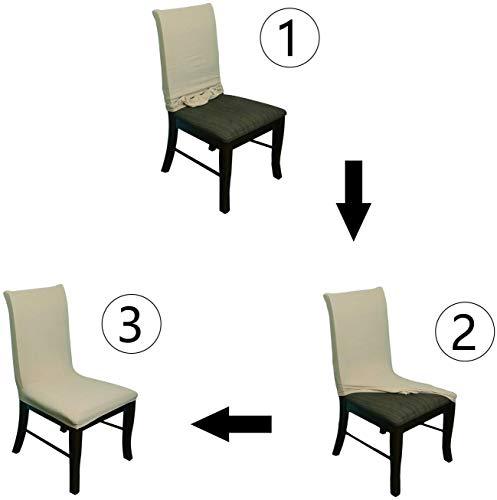 1

3

2