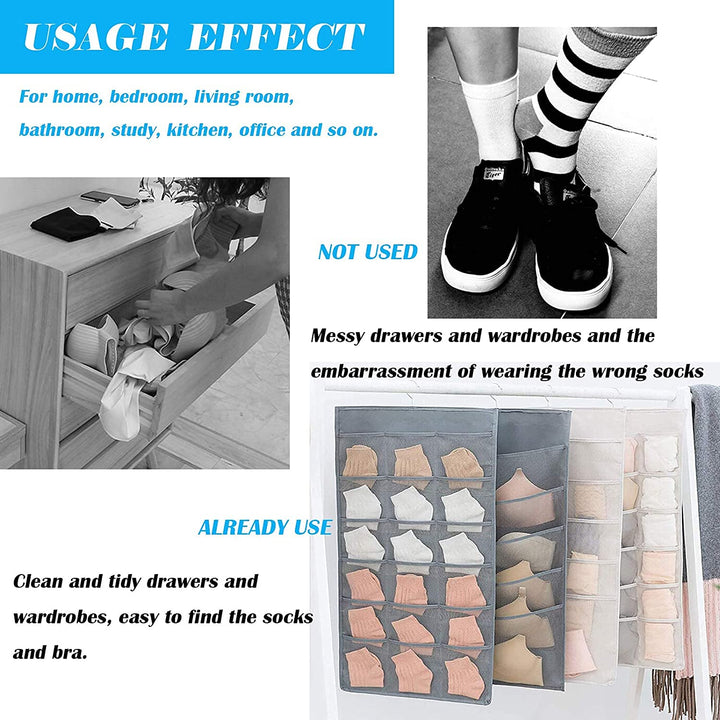 USAGE EFFECT

For home, bedroom, living room, bathroom, study, kitchen, office and so on.

NOT USED

Messy drawers and wardrobes and the embarrassment of wearing the wrong socks

ALREADY USE

Clean and tidy drawers and wardrobes, easy to find the socks and bra.