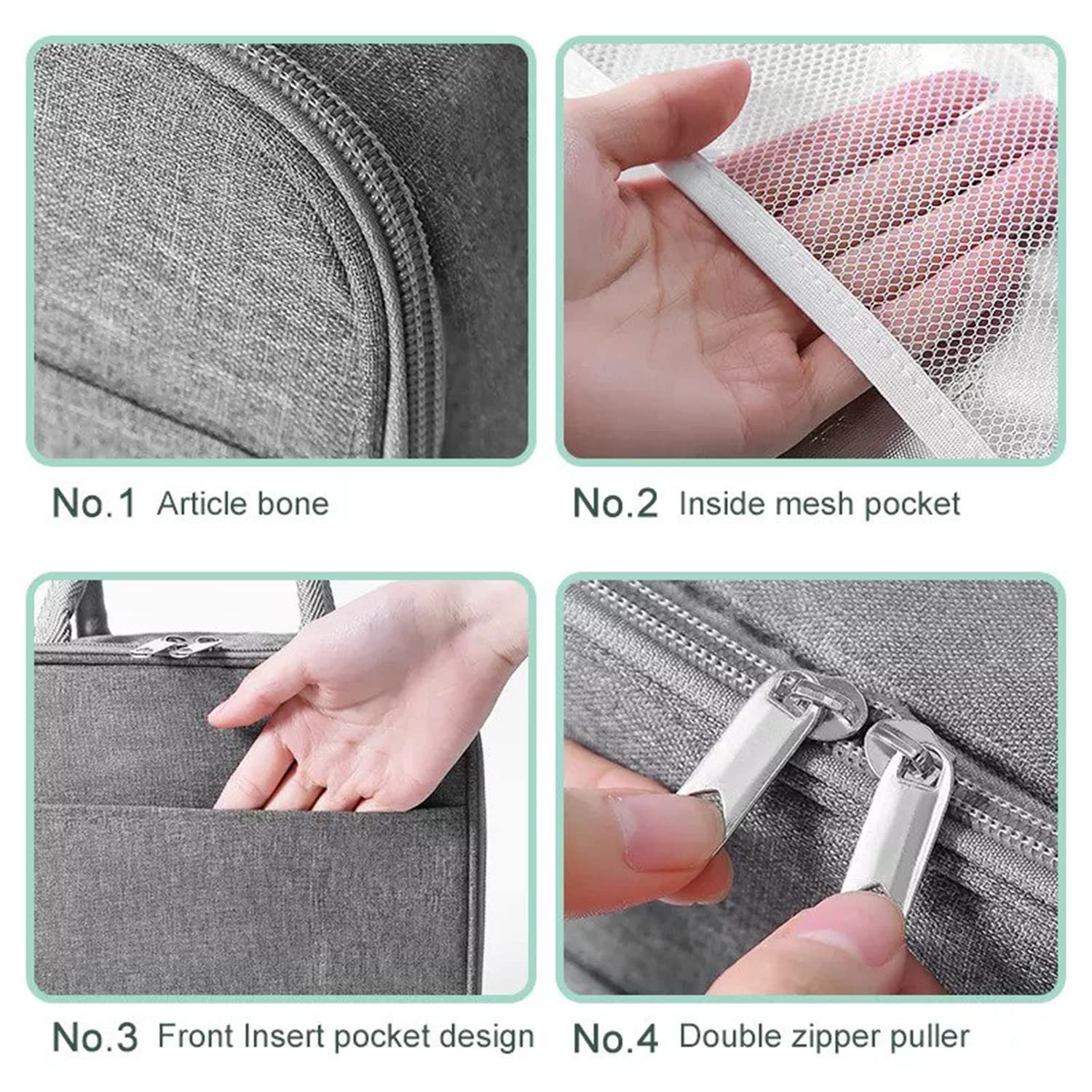 No.1 Article bone

No.2 Inside mesh pocket

No.3 Front Insert pocket design

No.4 Double zipper puller