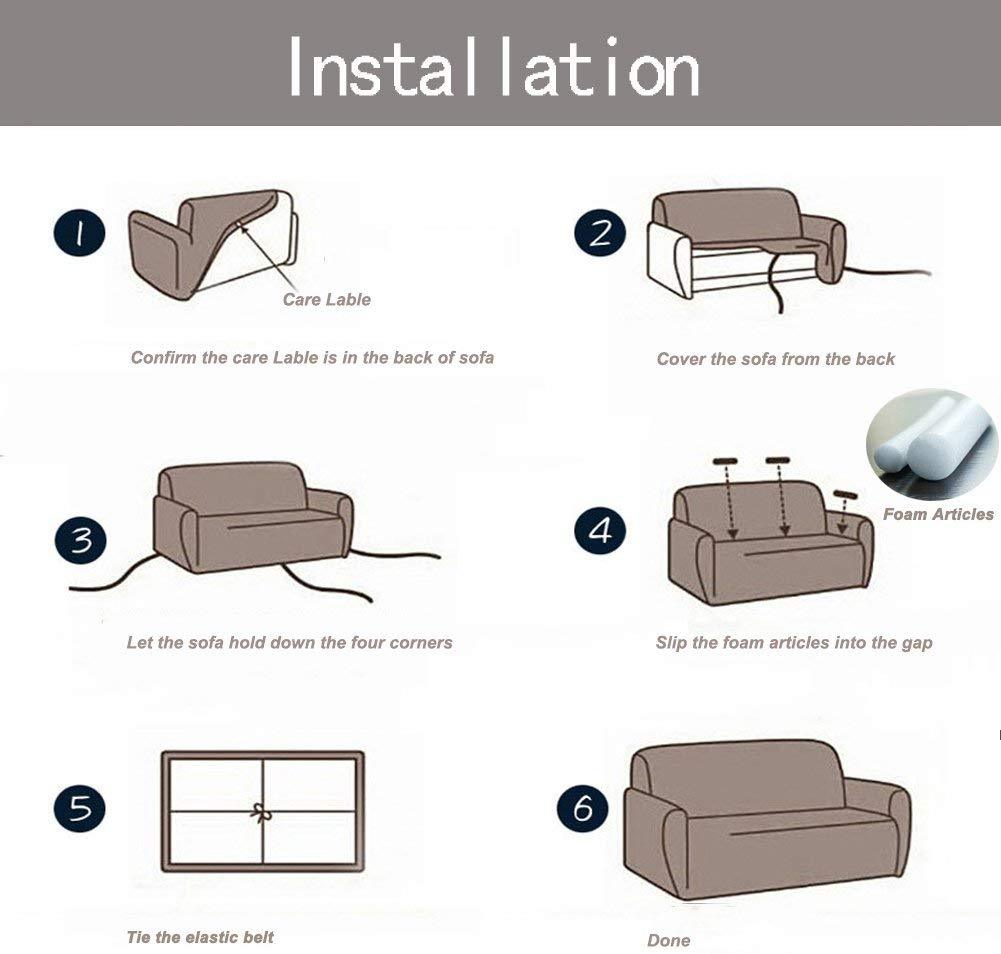 Installation

1
Care Lable
Confirm the care Lable is in the back of sofa

2
Cover the sofa from the back

3
Let the sofa hold down the four corners

4
Foam Articles
Slip the foam articles into the gap

5
Tie the elastic belt

6
Done