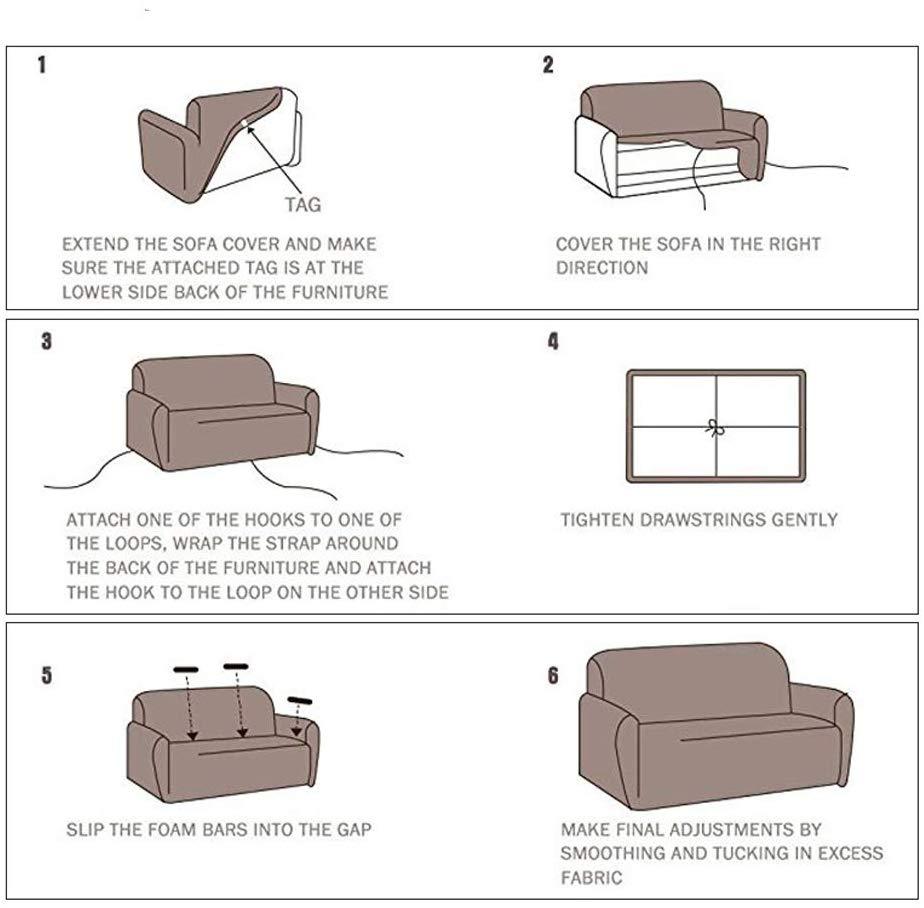 1

TAG

EXTEND THE SOFA COVER AND MAKE SURE THE ATTACHED TAG IS AT THE LOWER SIDE BACK OF THE FURNITURE

2

COVER THE SOFA IN THE RIGHT DIRECTION

3

ATTACH ONE OF THE HOOKS TO ONE OF THE LOOPS, WRAP THE STRAP AROUND THE BACK OF THE FURNITURE AND ATTACH THE HOOK TO THE LOOP ON THE OTHER SIDE

4

TIGHTEN DRAWSTRINGS GENTLY

5

SLIP THE FOAM BARS INTO THE GAP

6

MAKE FINAL ADJUSTMENTS BY SMOOTHING AND TUCKING IN EXCESS FABRIC